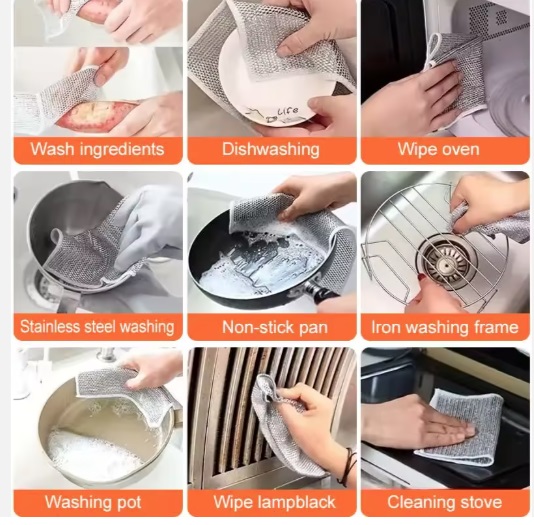 Life

Wash ingredients

Dishwashing

Wipe oven

Stainless steel washing

Non-stick pan

Iron washing frame

Washing pot

Wipe lampblack

Cleaning stove